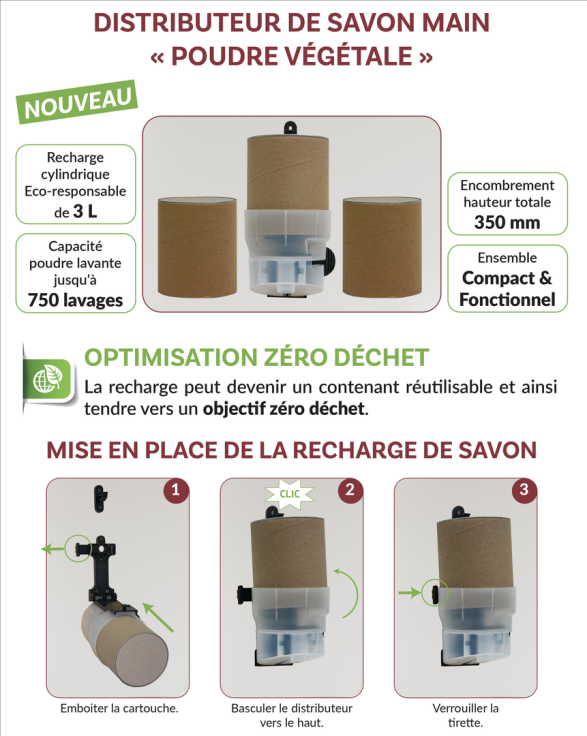 DISTRIBUTEUR DE SAVON MAIN
« POUDRE VÉGÉTALE »

NOUVEAU

Recharge cylindrique Eco-responsable de 3 L

Capacité poudre lavante jusqu'à 750 lavages

Encombrement hauteur totale 350 mm

Ensemble Compact & Fonctionnel

OPTIMISATION ZÉRO DÉCHET

La recharge peut devenir un contenant réutilisable et ainsi tendre vers un objectif zéro déchet.

MISE EN PLACE DE LA RECHARGE DE SAVON

1

Emboiter la cartouche.

CLIC

2

Basculer le distributeur vers le haut.

3

Verrouiller la tirette.